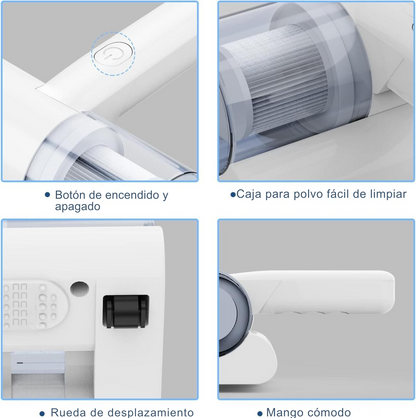 ● Botón de encendido y apagado

●Caja para polvo fácil de limpiar

● Rueda de desplazamiento

● Mango cómodo