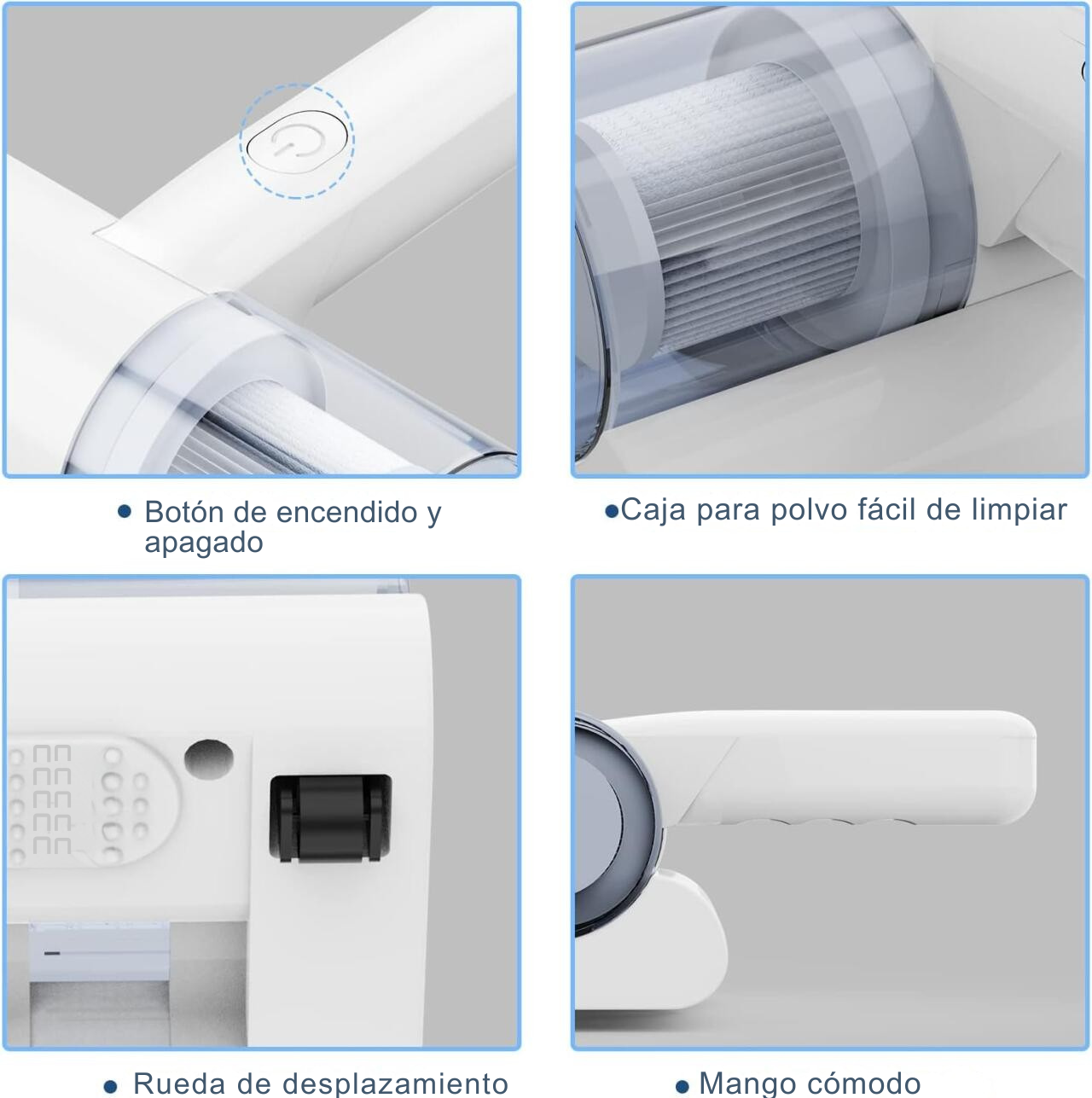 • Botón de encendido y apagado

•Caja para polvo fácil de limpiar

• Rueda de desplazamiento

• Mango cómodo